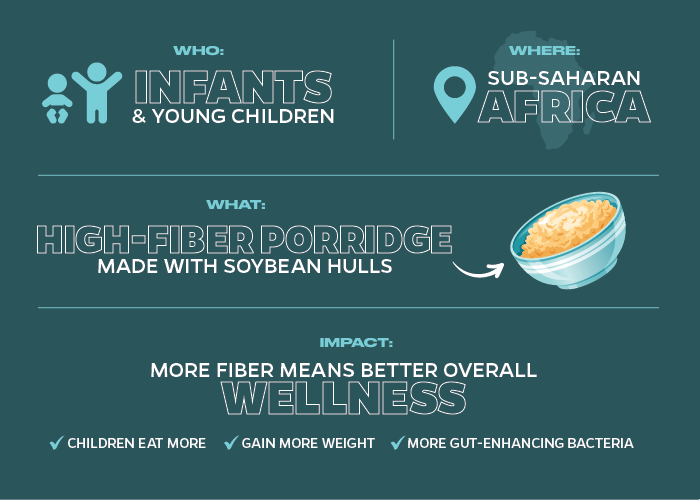 WHO:

INFANTS & YOUNG CHILDREN

WHERE:

SUB-SAHARAN AFRICA

WHAT:

HIGH-FIBER PORRIDGE MADE WITH SOYBEAN HULLS

IMPACT:

MORE FIBER MEANS BETTER OVERALL WELLNESS

✓ CHILDREN EAT MORE ✓ GAIN MORE WEIGHT ✓ MORE GUT-ENHANCING BACTERIA